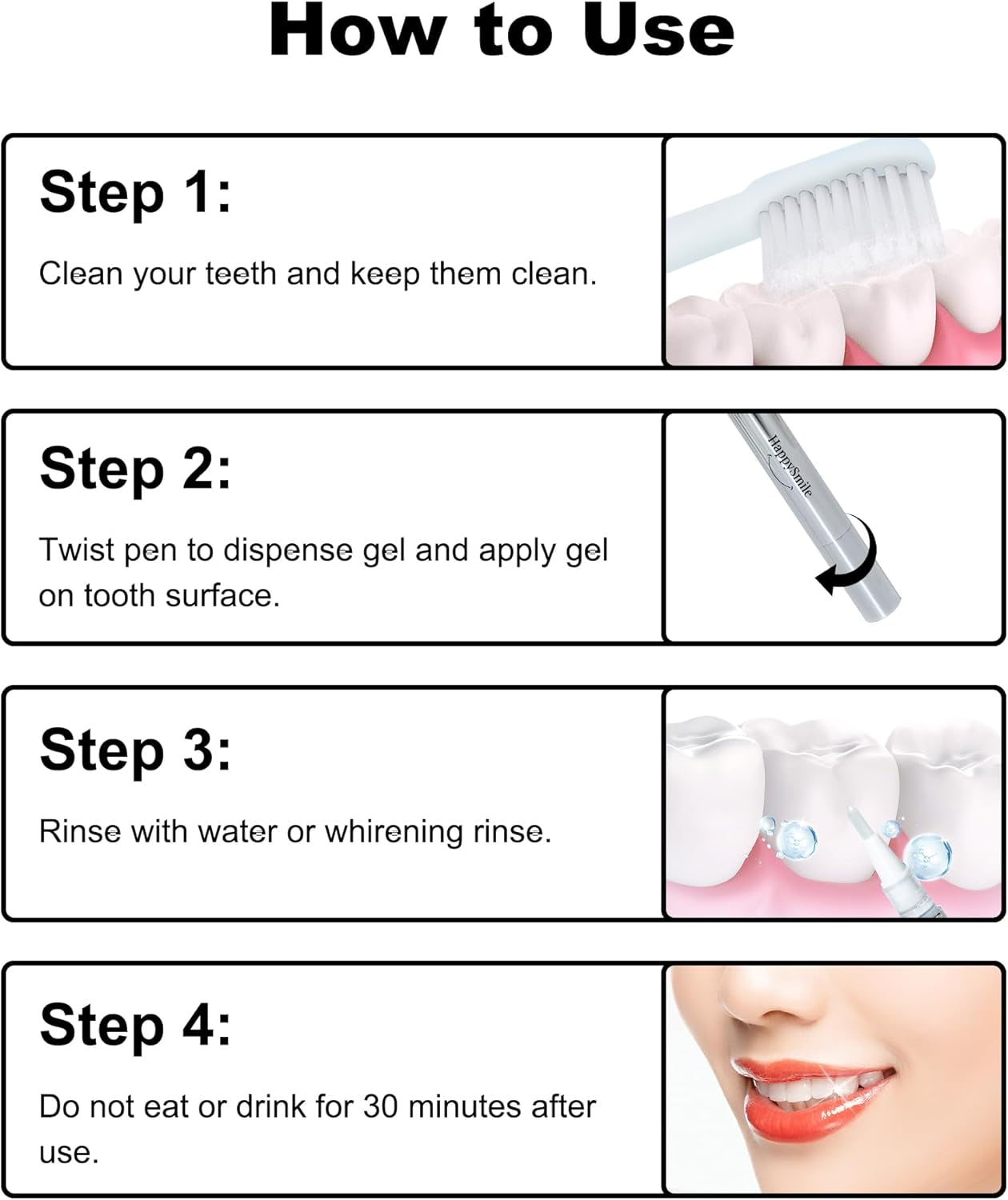 How to Use

Step 1:

Clean your teeth and keep them clean.

Step 2:

Twist pen to dispense gel and apply gel on tooth surface.

HappySmile

Step 3:

Rinse with water or whirening rinse.

Step 4:

Do not eat or drink for 30 minutes after use.